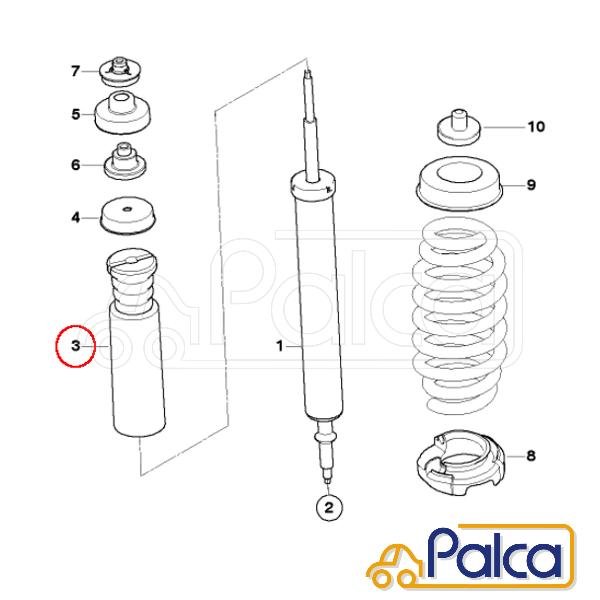 7
5
6
4
3
1
2
10
9
8
Palca
Palca