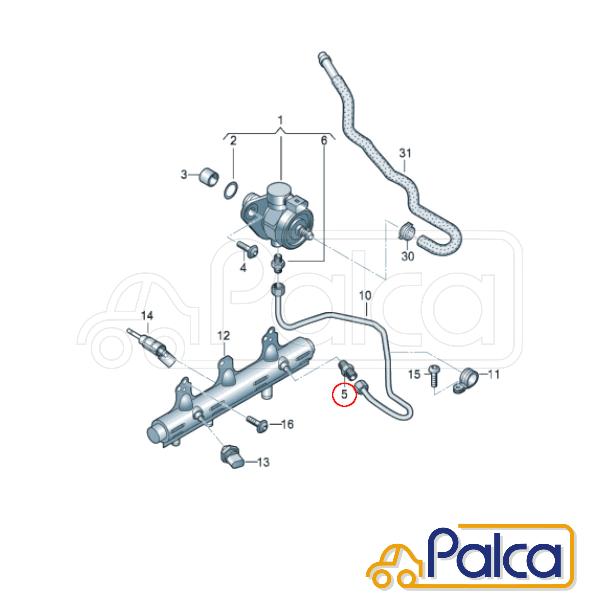 1
2
6
3
31
4
30
10
14
12
15
11
5
16
13
Palca
Palca