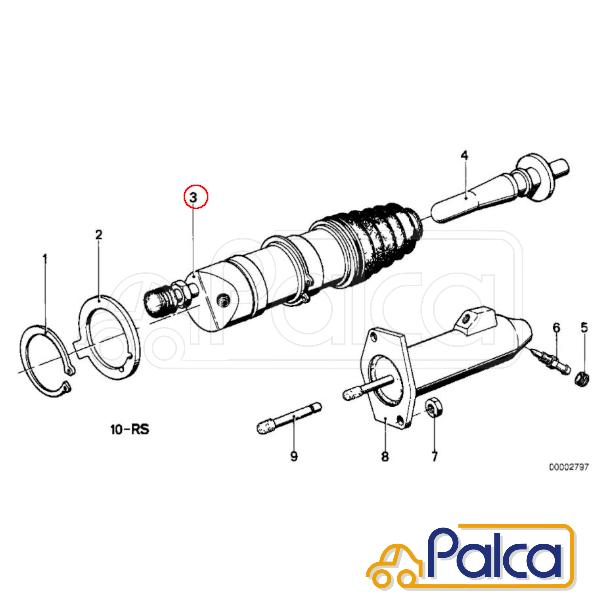 4
3
2
1
6
5
10-RS
9
8
7
00002797
Palca