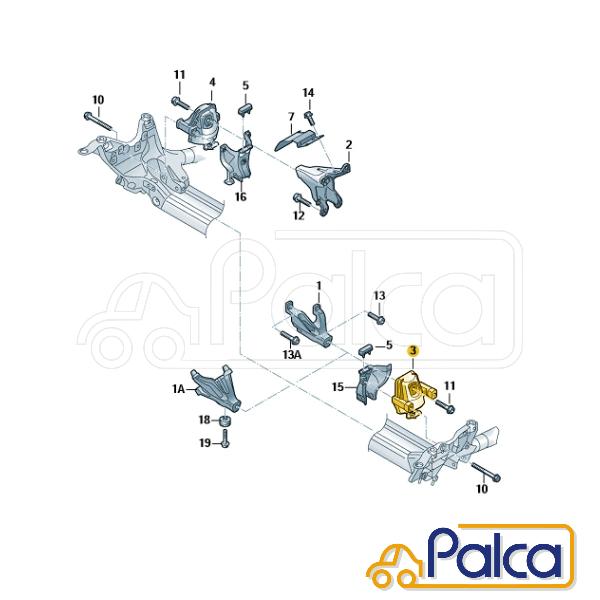 11
4
5
14
10
7
2
16
12
Palca
1
13
13A
5
3
1A
15
11
18
19
10
Palca